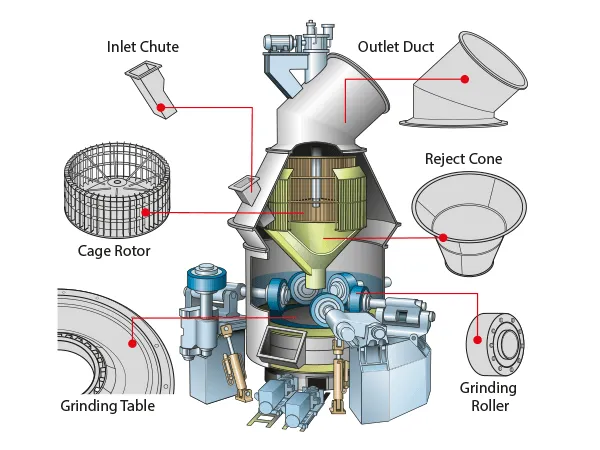 Inlet Chute

Outlet Duct

Reject Cone

Cage Rotor

Grinding Table

Grinding Roller